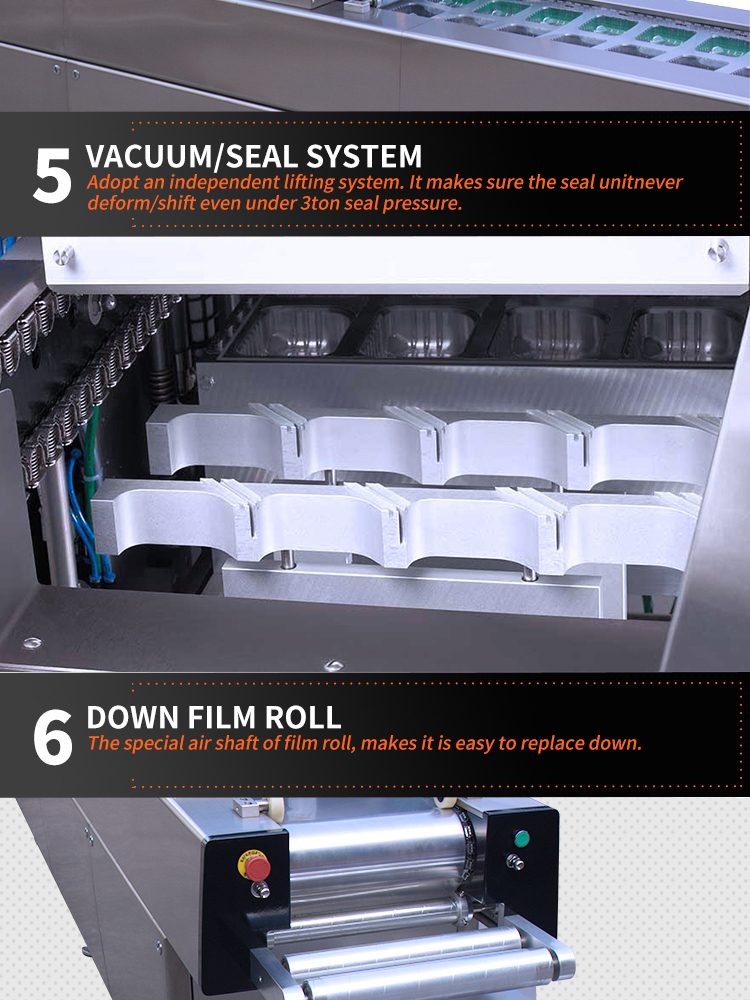 5 VACUUM/SEAL SYSTEM
Adopt an independent lifting system. It makes sure the seal unitnever deform/shift even under 3ton seal pressure.

6 DOWN FILM ROLL
The special air shaft of film roll, makes it is easy to replace down.